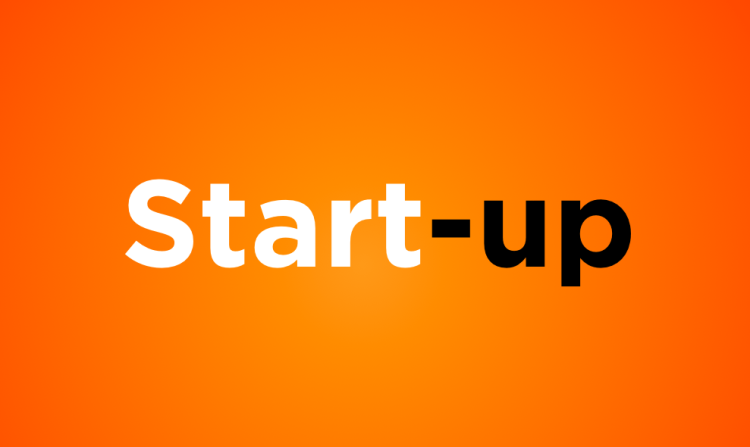 Start-up